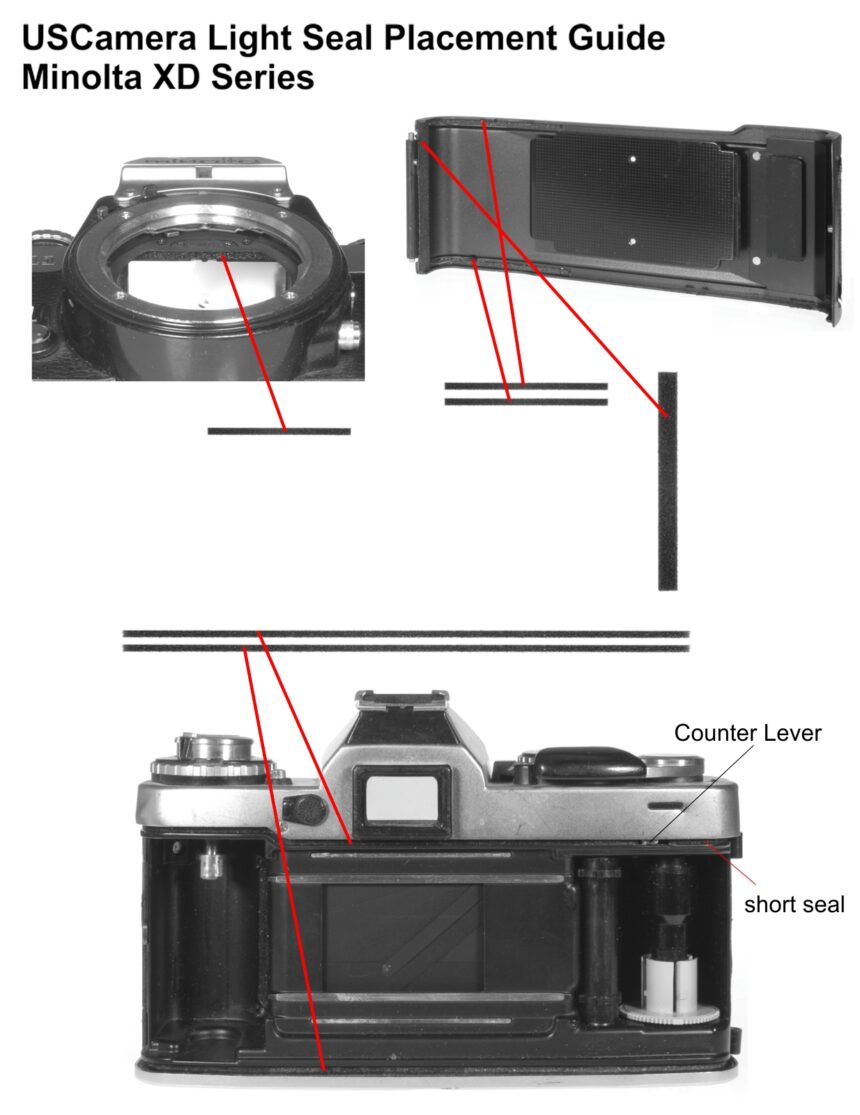 USCamera Light Seal Placement Guide
Minolta XD Series

Counter Lever

short seal