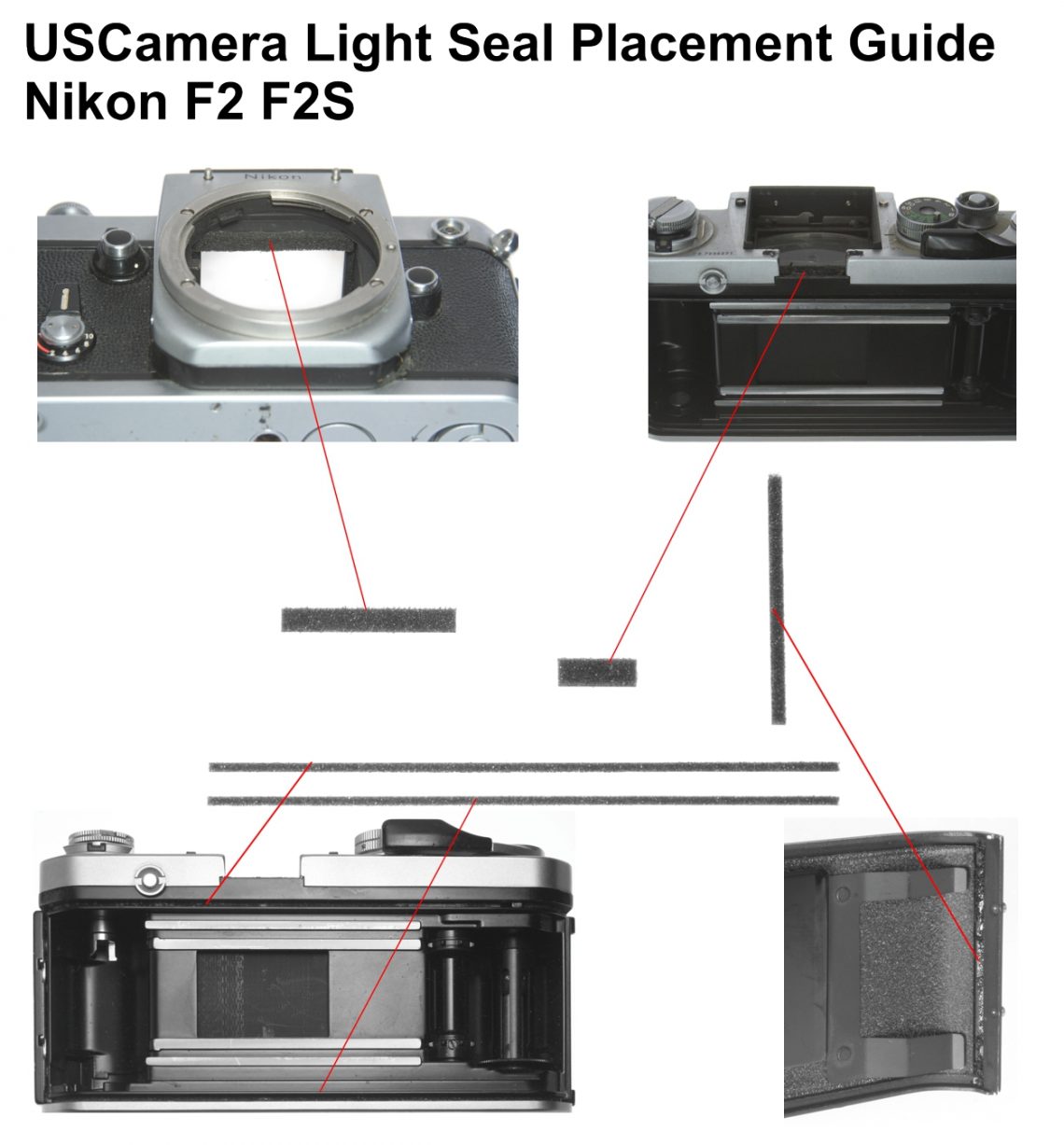 USCamera Light Seal Placement Guide
Nikon F2 F2S

Nikon